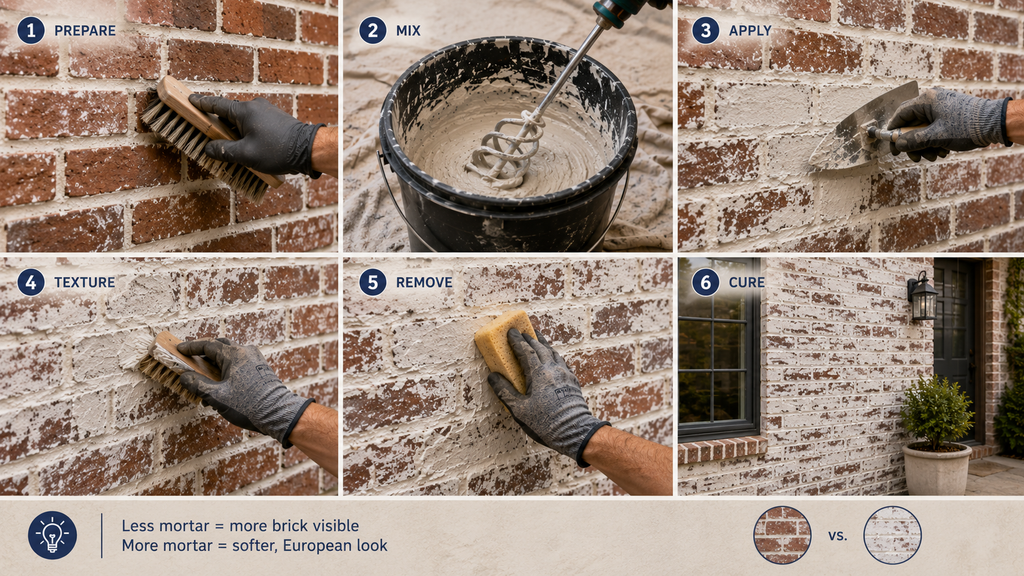 1 PREPARE

2 MIX

3 APPLY

4 TEXTURE

5 REMOVE

6 CURE

Less mortar = more brick visible
More mortar = softer, European look

vs.